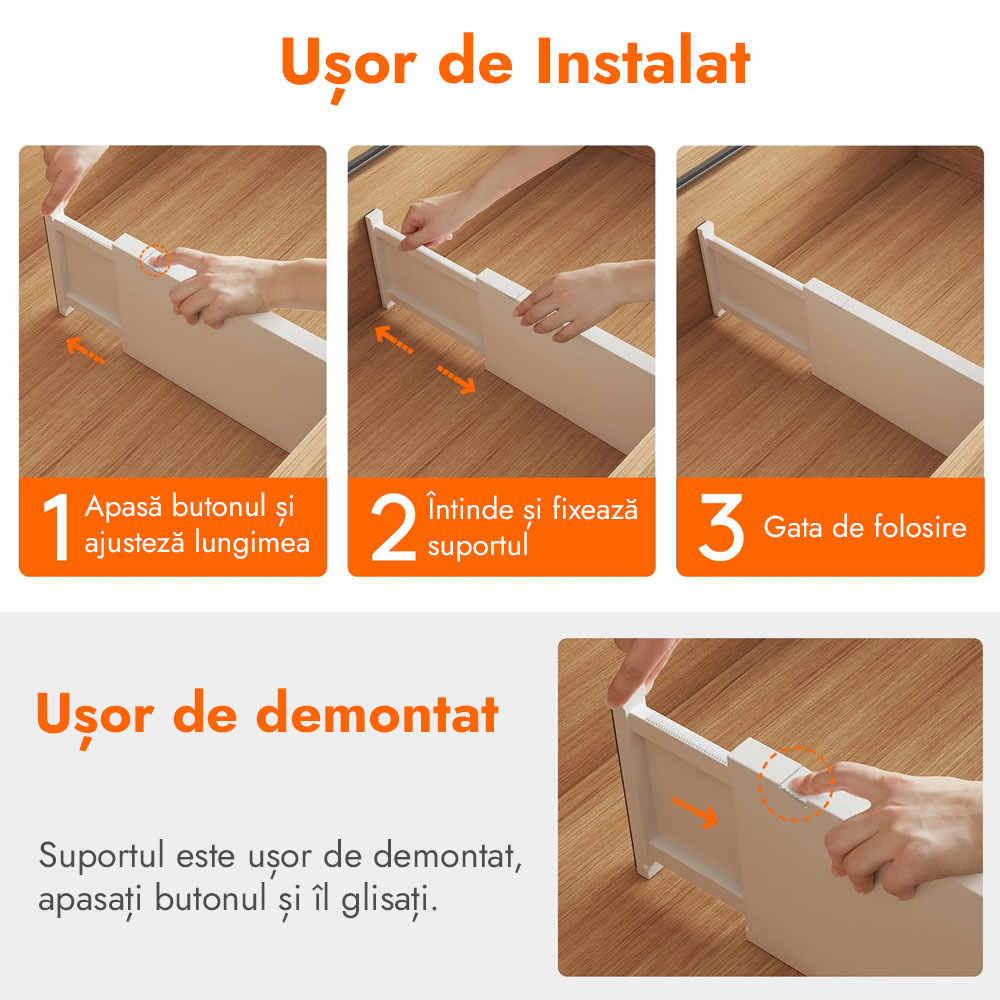 Ușor de Instalat

1 Apasă butonul și ajustează lungimea

2 Întinde și fixează suportul

3 Gata de folosire

Ușor de demontat

Suportul este ușor de demontat, apasați butonul și îl glisați.