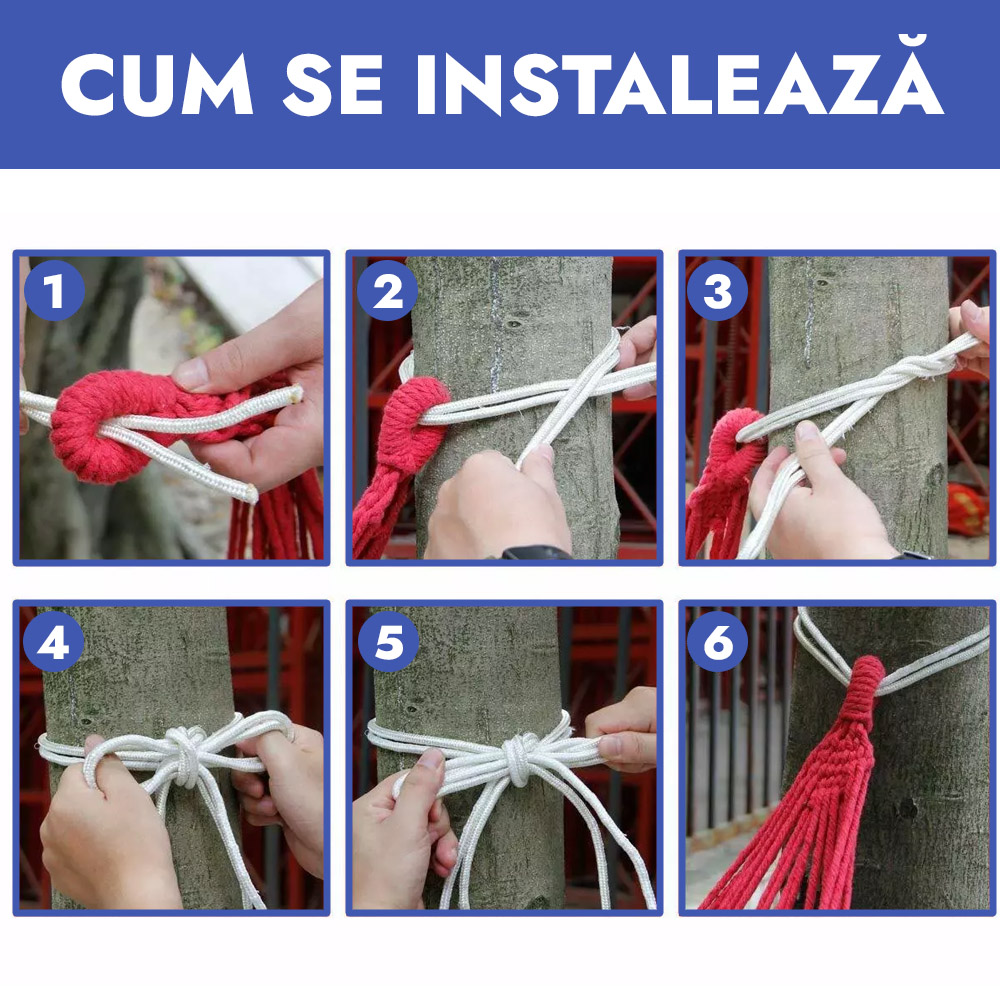 CUM SE INSTALEAZĂ

1

2

3

4

5

6